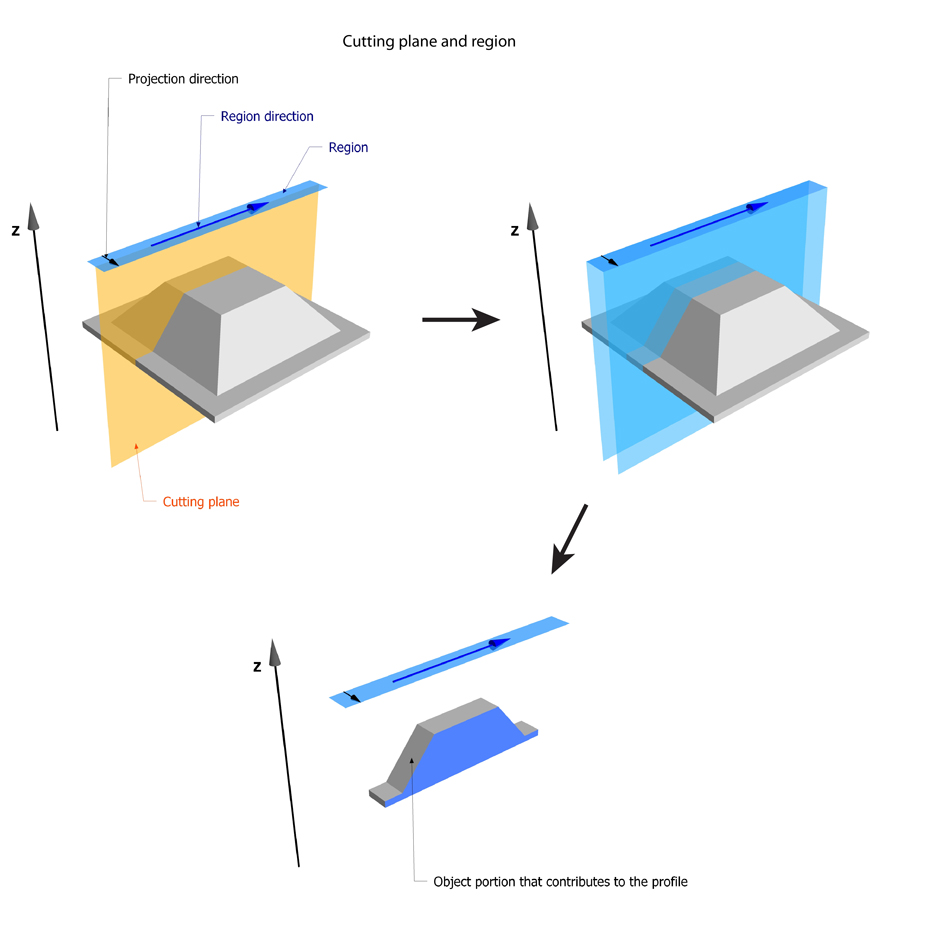 Cutting plane and region

Projection direction

Region direction

Region

z

z

Cutting plane

z

Object portion that contributes to the profile