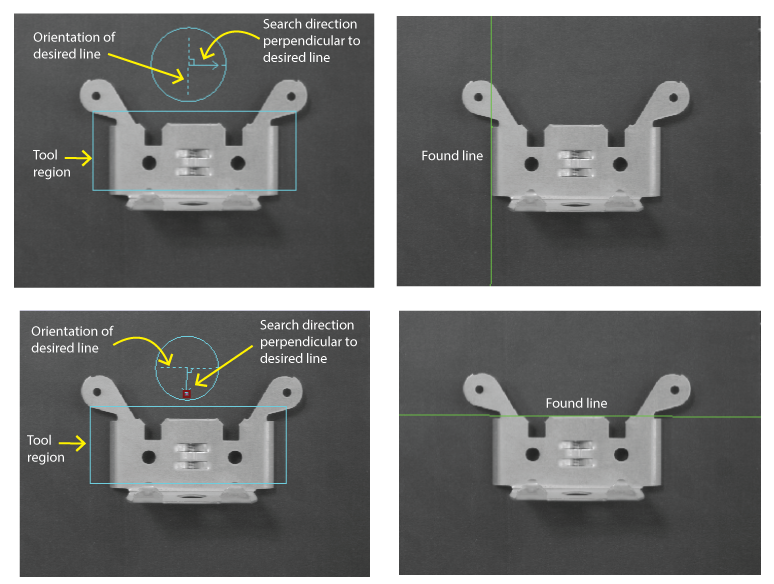 Orientation of desired line

Search direction perpendicular to desired line

Tool region

Found line

Orientation of desired line

Search direction perpendicular to desired line

Tool region

Found line