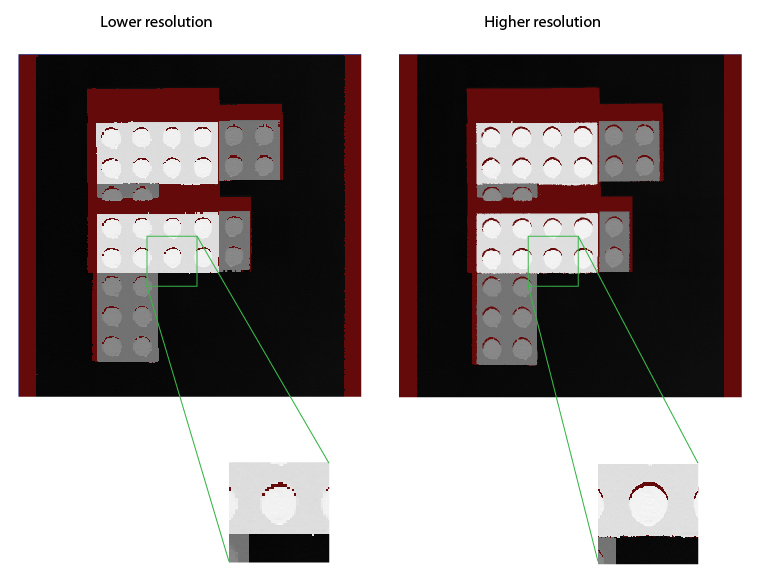 Lower resolution

Higher resolution