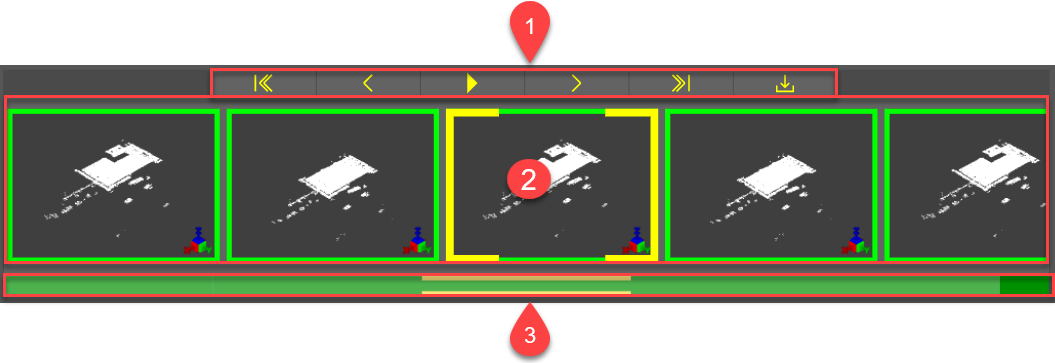 1
2
3