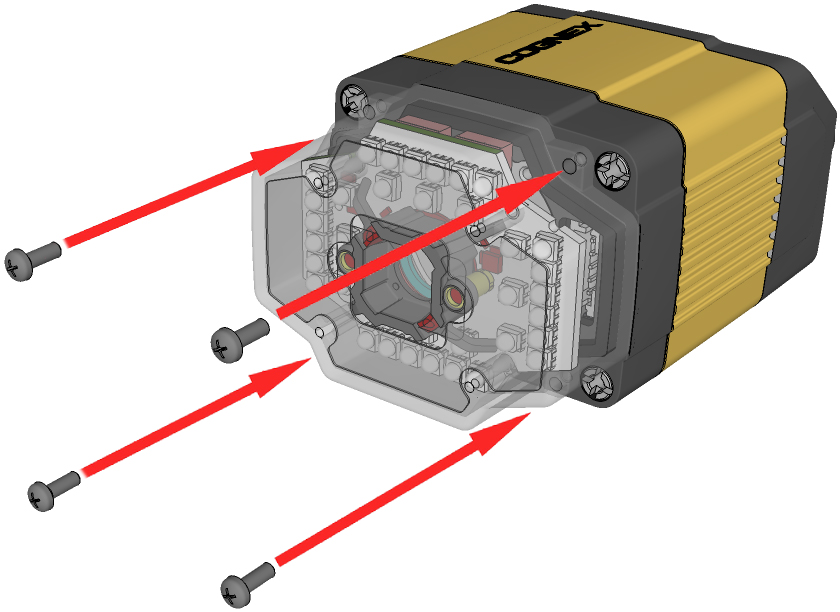 COGNEX