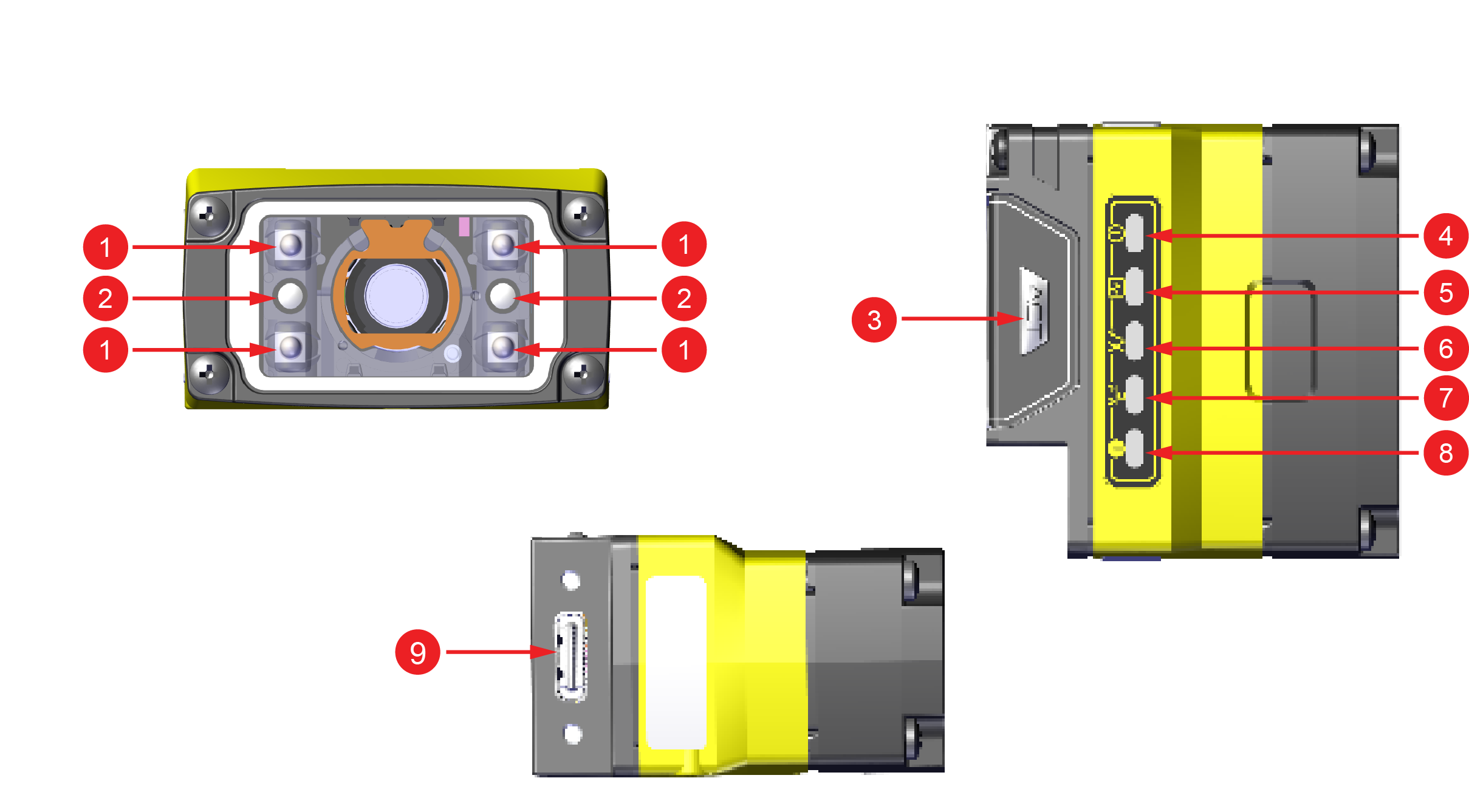 1
1
2
2
1
1
3
4
5
6
7
8
9