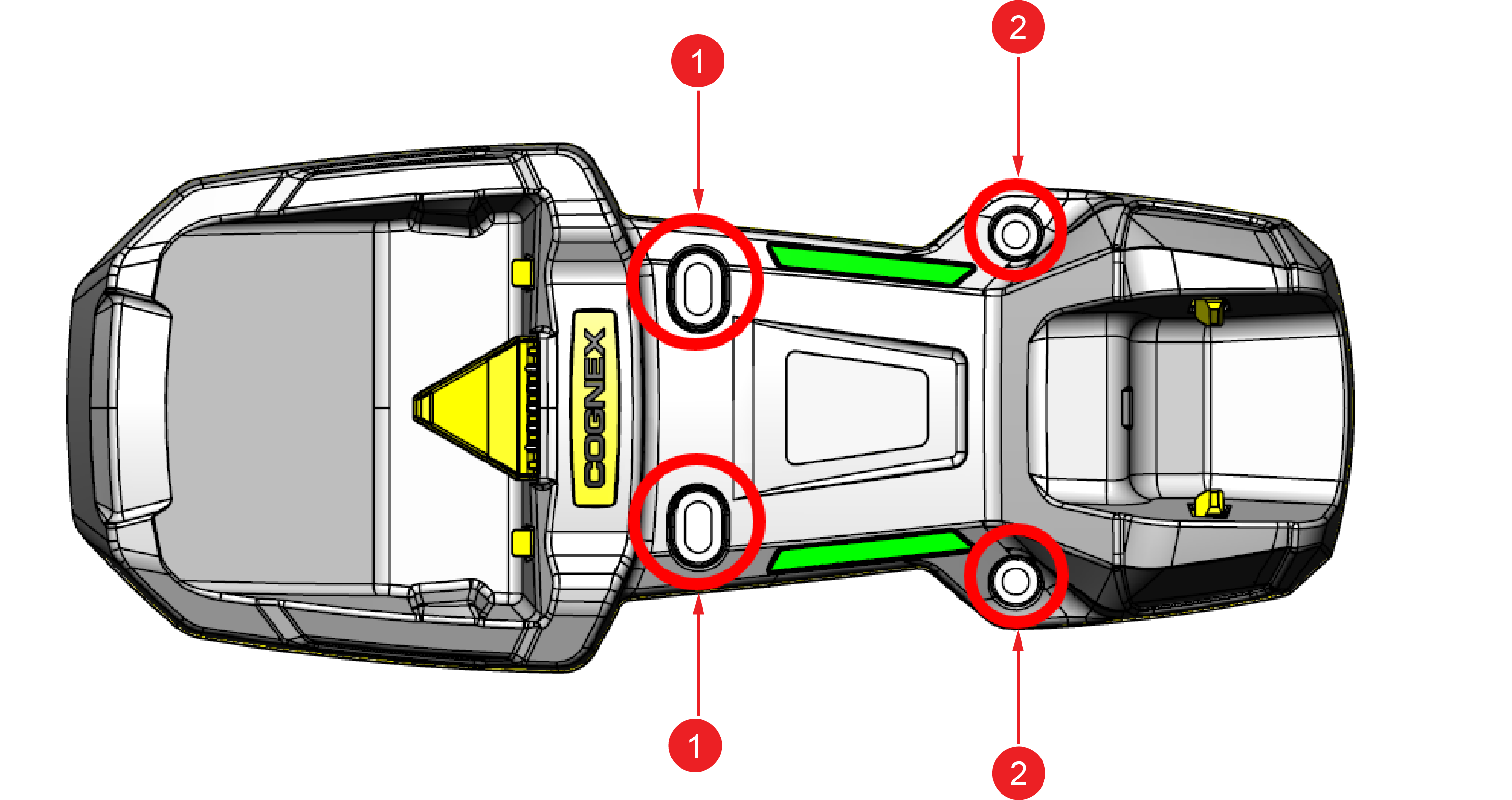 1
2
COGNEX
1
2