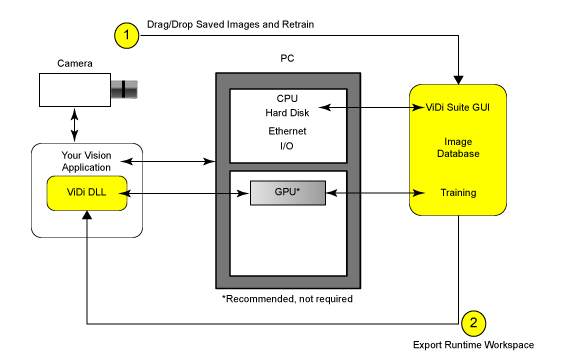 1
Drag/Drop Saved Images and Retrain

Camera

PC

CPU
Hard Disk
Ethernet
I/O

ViDi Suite GUI
Image Database
Training

Your Vision Application
ViDi DLL

GPU*

*Recommended, not required

2
Export Runtime Workspace