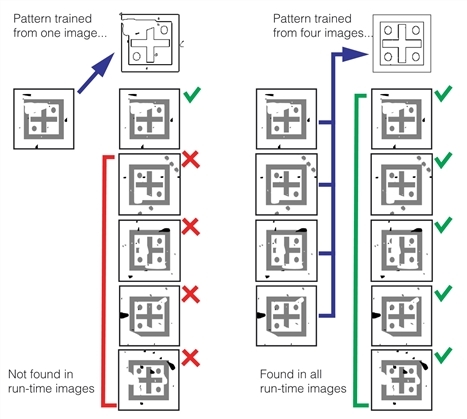 Pattern trained from one image...

Not found in run-time images

Pattern trained from four images...

Found in all run-time images